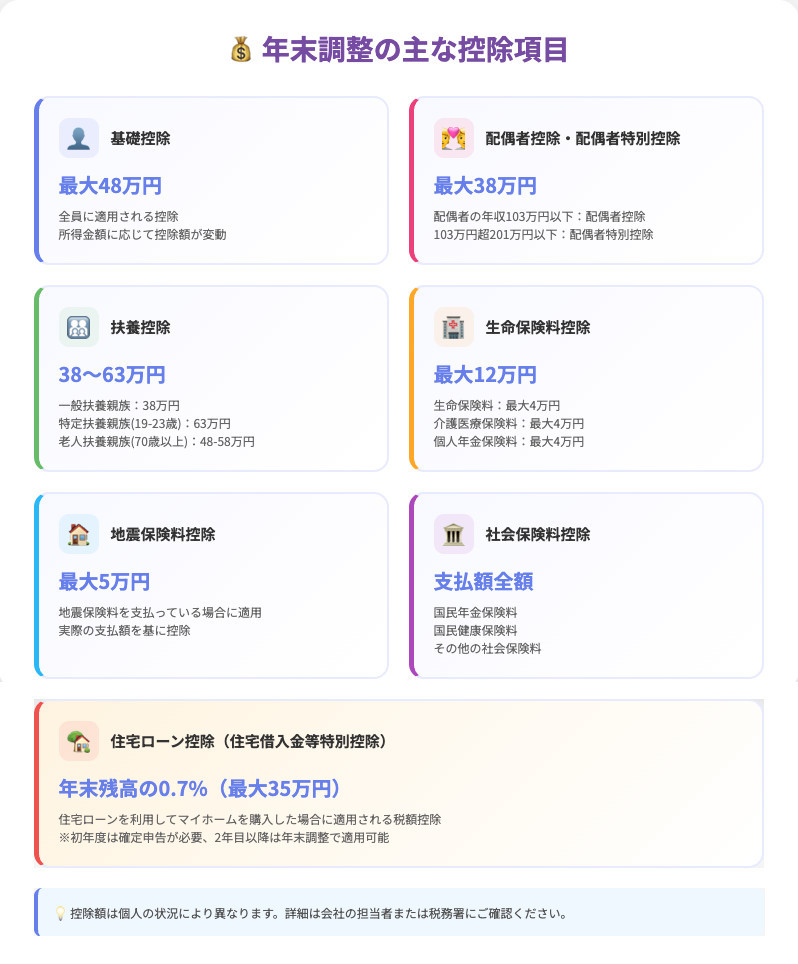 年末調整の主な控除項目

基礎控除

最大48万円

全員に適用される控除
所得金額に応じて控除額が変動

配偶者控除・配偶者特別控除

最大38万円

配偶者の年収103万円以下：配偶者控除
103万円超201万円以下：配偶者特別控除

扶養控除

38〜63万円

一般扶養親族：38万円
特定扶養親族(19-23歳)：63万円
老人扶養親族(70歳以上)：48-58万円

生命保険料控除

最大12万円

生命保険料：最大4万円
介護医療保険料：最大4万円
個人年金保険料：最大4万円

地震保険料控除

最大5万円

地震保険料を支払っている場合に適用
実際の支払額を基に控除

社会保険料控除

支払額全額

国民年金保険料
国民健康保険料
その他の社会保険料

住宅ローン控除（住宅借入金等特別控除）

年末残高の0.7%（最大35万円）

住宅ローンを利用してマイホームを購入した場合に適用される税額控除
※初年度は確定申告が必要、2年目以降は年末調整で適用可能

控除額は個人の状況により異なります。詳細は会社の担当者または税務署にご確認ください。