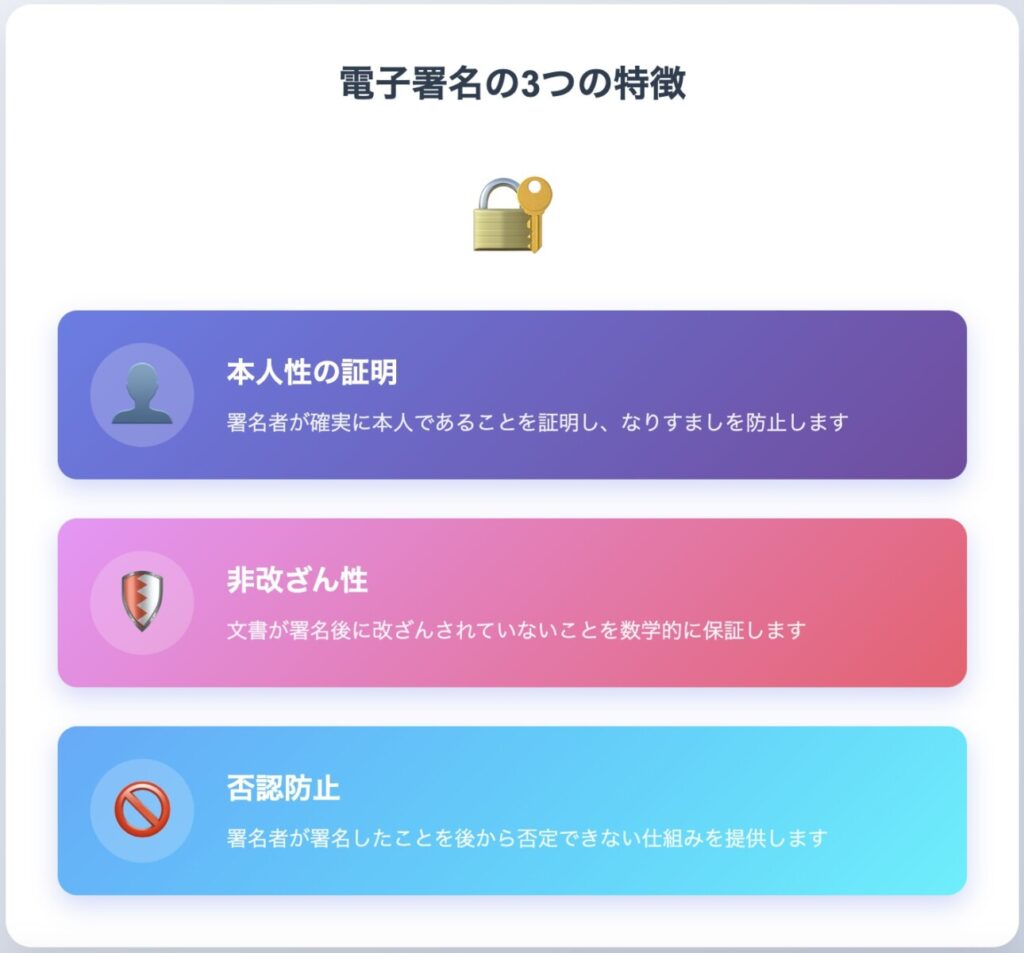 電子署名の3つの特徴

本人性の証明

署名者が確実に本人であることを証明し、なりすましを防止します

非改ざん性

文書が署名後に改ざんされていないことを数学的に保証します

否認防止

署名者が署名したことを後から否定できない仕組みを提供します